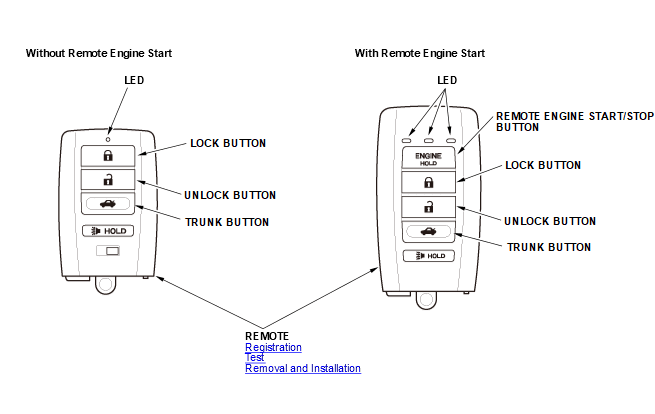 Without Remote Engine Start

LED

LOCK BUTTON

UNLOCK BUTTON

TRUNK BUTTON

HOLD

With Remote Engine Start

LED

REMOTE ENGINE START/STOP BUTTON

ENGINE
HOLD

LOCK BUTTON

UNLOCK BUTTON

TRUNK BUTTON

HOLD

REMOTE
Registration
Test
Removal and Installation