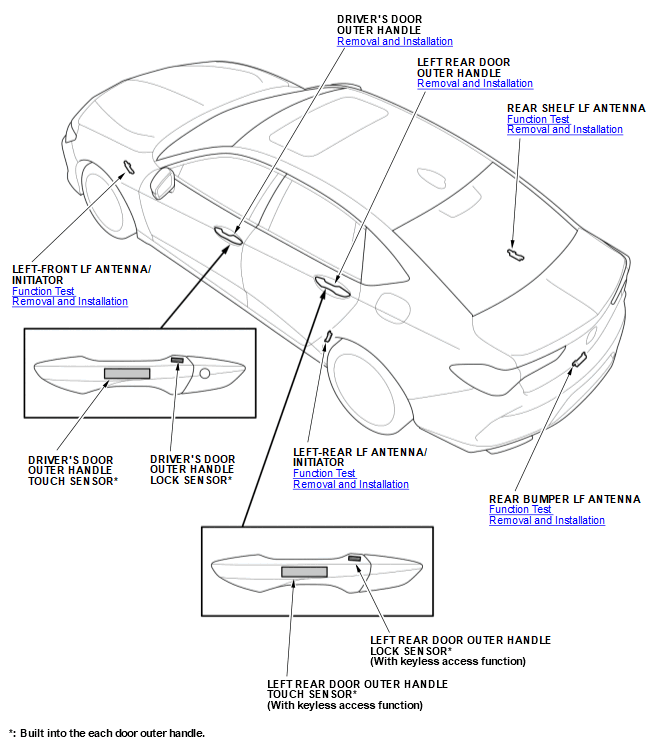 DRIVER'S DOOR OUTER HANDLE
Removal and Installation

LEFT REAR DOOR OUTER HANDLE
Removal and Installation

REAR SHELF LF ANTENNA
Function Test
Removal and Installation

LEFT-FRONT LF ANTENNA/ INITIATOR
Function Test
Removal and Installation

DRIVER'S DOOR OUTER HANDLE TOUCH SENSOR*

DRIVER'S DOOR OUTER HANDLE LOCK SENSOR*

LEFT-REAR LF ANTENNA/ INITIATOR
Function Test
Removal and Installation

REAR BUMPER LF ANTENNA
Function Test
Removal and Installation

LEFT REAR DOOR OUTER HANDLE LOCK SENSOR*
(With keyless access function)

LEFT REAR DOOR OUTER HANDLE TOUCH SENSOR*
(With keyless access function)

*: Built into the each door outer handle.