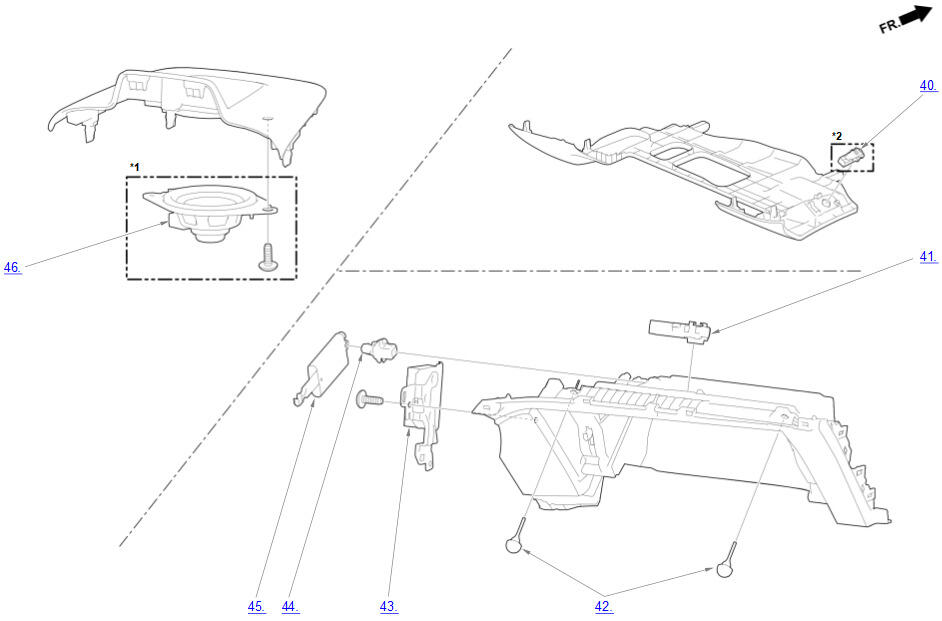 FR.

40.

*2

*1

46.

41.

45.

44.

43.

42.