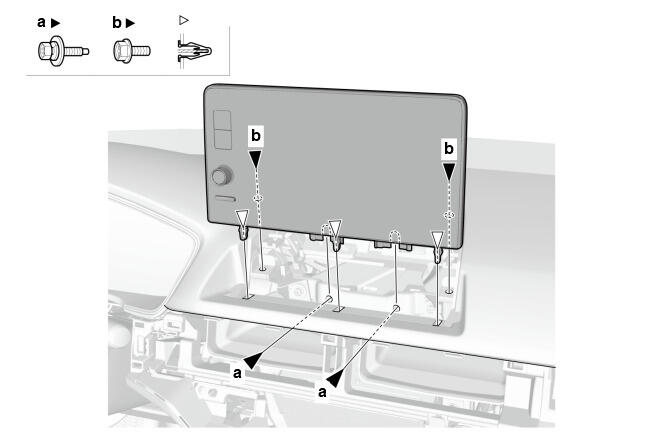 a ▶ b ▶ ▷

b

b

a

a