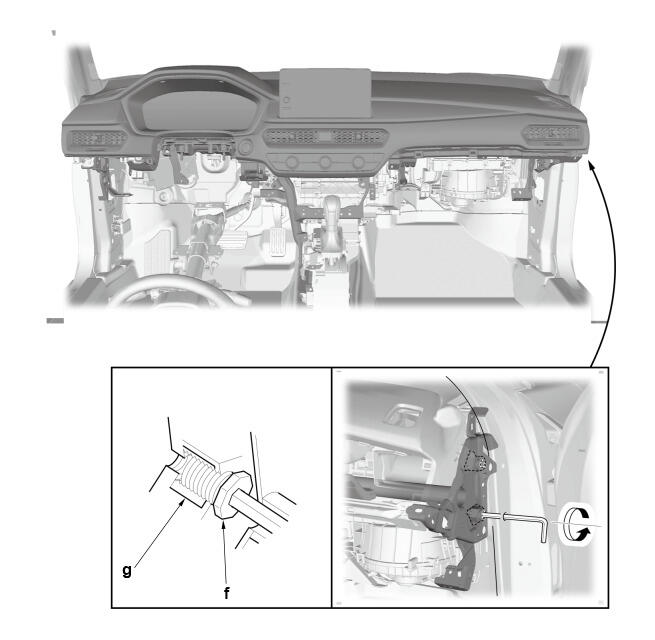 g

f