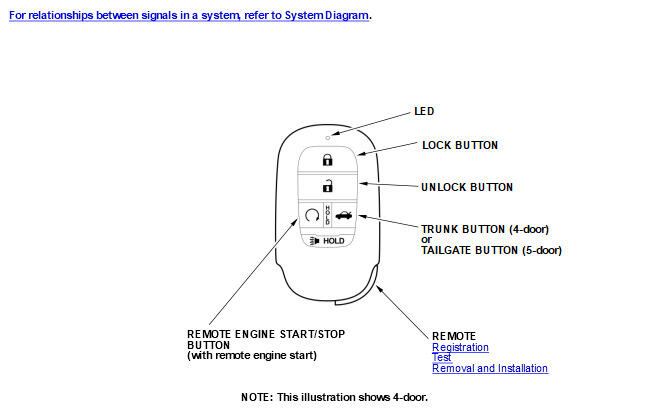 For relationships between signals in a system, refer to System Diagram.

LED

LOCK BUTTON

UNLOCK BUTTON

HOLD

HOLD

TRUNK BUTTON (4-door)
or
TAILGATE BUTTON (5-door)

REMOTE ENGINE START/STOP BUTTON
(with remote engine start)

REMOTE
Registration
Test
Removal and Installation

NOTE: This illustration shows 4-door.