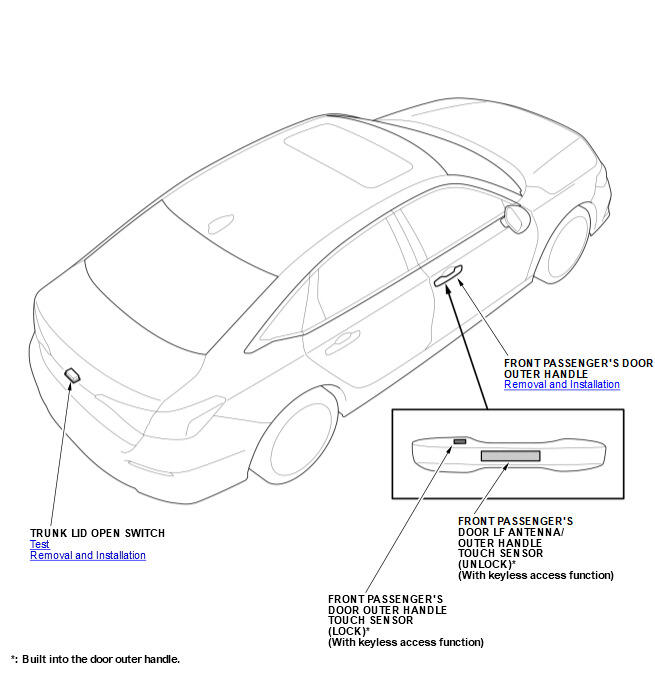 FRONT PASSENGER'S DOOR OUTER HANDLE
Removal and Installation

TRUNK LID OPEN SWITCH
Test
Removal and Installation

FRONT PASSENGER'S DOOR LF ANTENNA/ OUTER HANDLE TOUCH SENSOR (UNLOCK)*
(With keyless access function)

FRONT PASSENGER'S DOOR OUTER HANDLE TOUCH SENSOR (LOCK)*
(With keyless access function)

*: Built into the door outer handle.