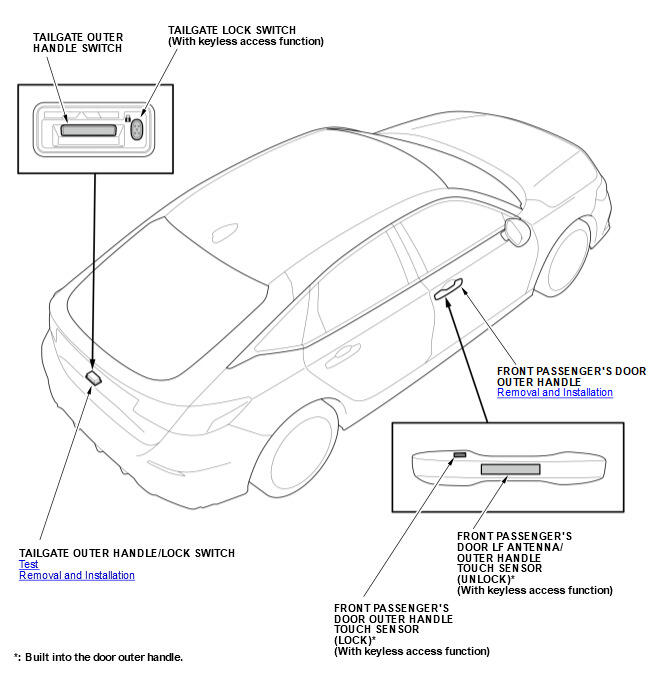 TAILGATE OUTER HANDLE SWITCH

TAILGATE LOCK SWITCH
(With keyless access function)

FRONT PASSENGER'S DOOR OUTER HANDLE
Removal and Installation

TAILGATE OUTER HANDLE/LOCK SWITCH
Test
Removal and Installation

FRONT PASSENGER'S DOOR LF ANTENNA/ OUTER HANDLE TOUCH SENSOR (UNLOCK)*
(With keyless access function)

FRONT PASSENGER'S DOOR OUTER HANDLE TOUCH SENSOR (LOCK)*
(With keyless access function)

*: Built into the door outer handle.