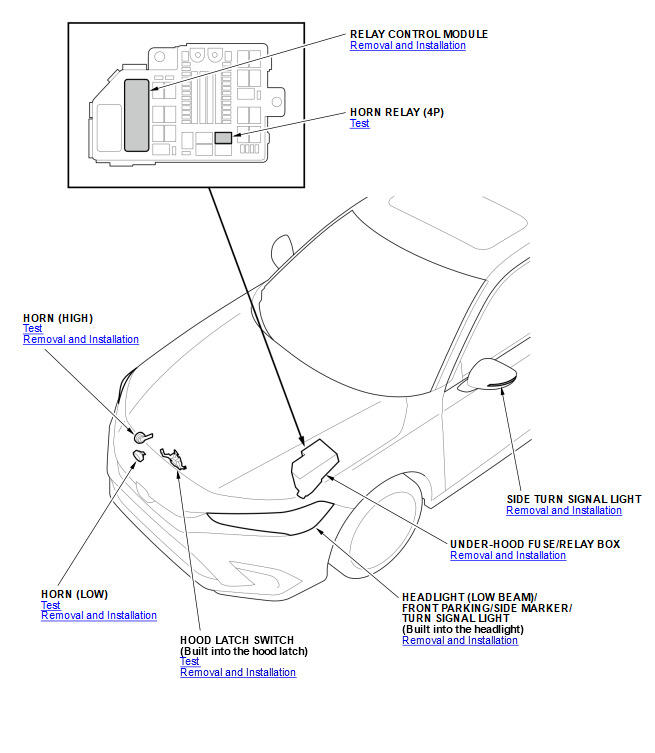 RELAY CONTROL MODULE
Removal and Installation

HORN RELAY (4P)
Test

HORN (HIGH)
Test
Removal and Installation

SIDE TURN SIGNAL LIGHT
Removal and Installation

UNDER-HOOD FUSE/RELAY BOX
Removal and Installation

HORN (LOW)
Test
Removal and Installation

HEADLIGHT (LOW BEAM)/
FRONT PARKING/SIDE MARKER/
TURN SIGNAL LIGHT
(Built into the headlight)
Removal and Installation

HOOD LATCH SWITCH
(Built into the hood latch)
Test
Removal and Installation