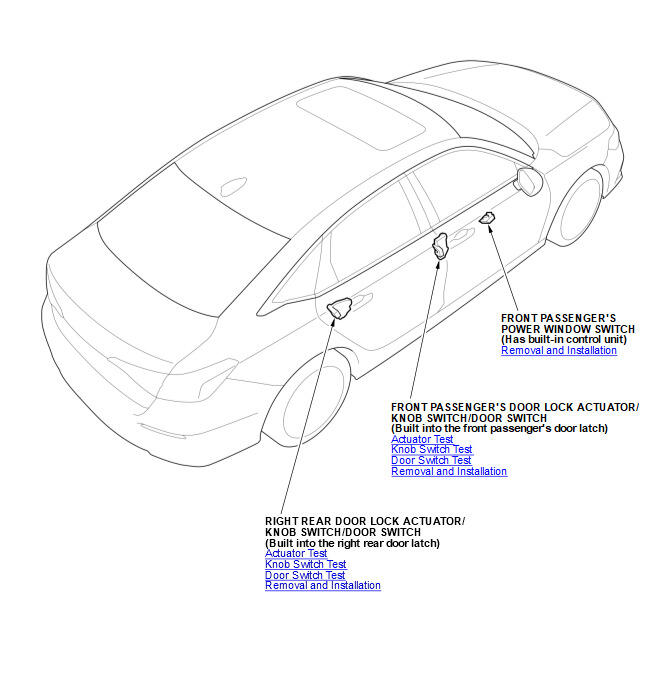 FRONT PASSENGER'S POWER WINDOW SWITCH
(Has built-in control unit)
Removal and Installation

FRONT PASSENGER'S DOOR LOCK ACTUATOR/ KNOB SWITCH/DOOR SWITCH
(Built into the front passenger's door latch)
Actuator Test
Knob Switch Test
Door Switch Test
Removal and Installation

RIGHT REAR DOOR LOCK ACTUATOR/ KNOB SWITCH/DOOR SWITCH
(Built into the right rear door latch)
Actuator Test
Knob Switch Test
Door Switch Test
Removal and Installation