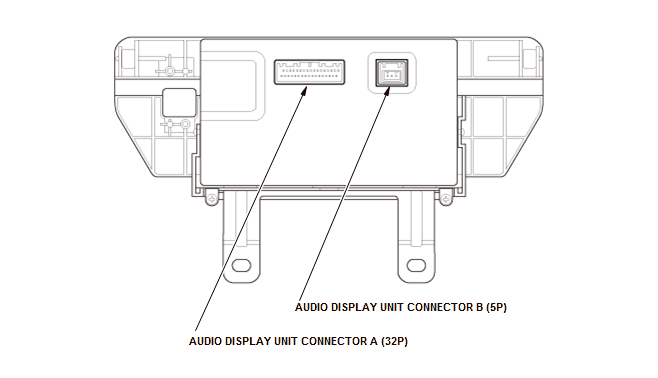 AUDIO DISPLAY UNIT CONNECTOR B (5P)

AUDIO DISPLAY UNIT CONNECTOR A (32P)