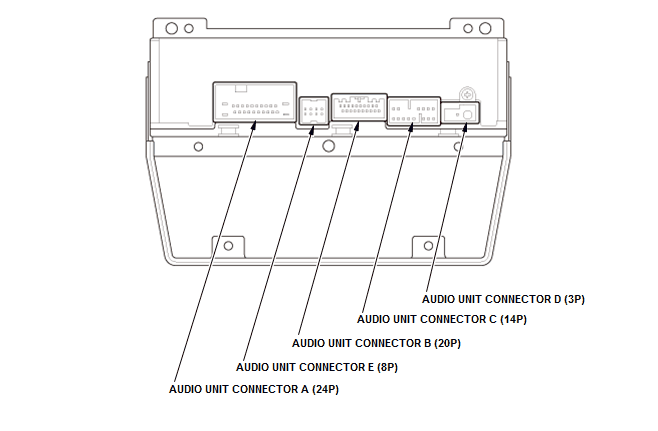 AUDIO UNIT CONNECTOR D (3P)
AUDIO UNIT CONNECTOR C (14P)
AUDIO UNIT CONNECTOR B (20P)
AUDIO UNIT CONNECTOR E (8P)
AUDIO UNIT CONNECTOR A (24P)