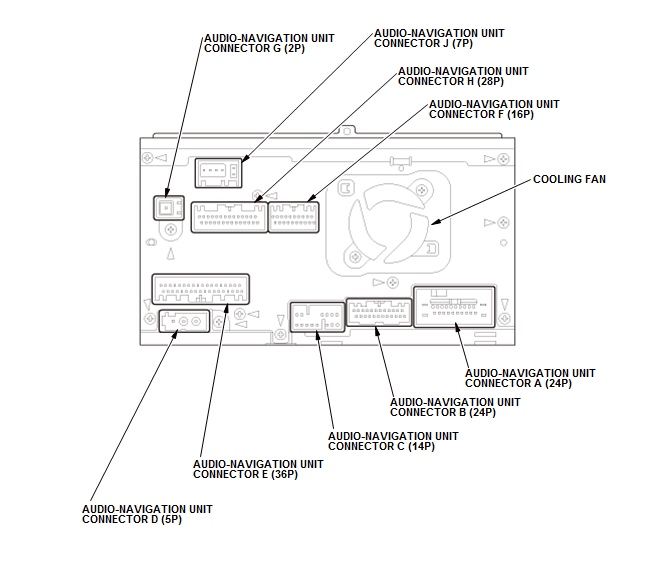 AUDIO-NAVIGATION UNIT
CONNECTOR G (2P)

AUDIO-NAVIGATION UNIT
CONNECTOR J (7P)

AUDIO-NAVIGATION UNIT
CONNECTOR H (28P)

AUDIO-NAVIGATION UNIT
CONNECTOR F (16P)

COOLING FAN

AUDIO-NAVIGATION UNIT
CONNECTOR A (24P)

AUDIO-NAVIGATION UNIT
CONNECTOR B (24P)

AUDIO-NAVIGATION UNIT
CONNECTOR C (14P)

AUDIO-NAVIGATION UNIT
CONNECTOR E (36P)

AUDIO-NAVIGATION UNIT
CONNECTOR D (5P)