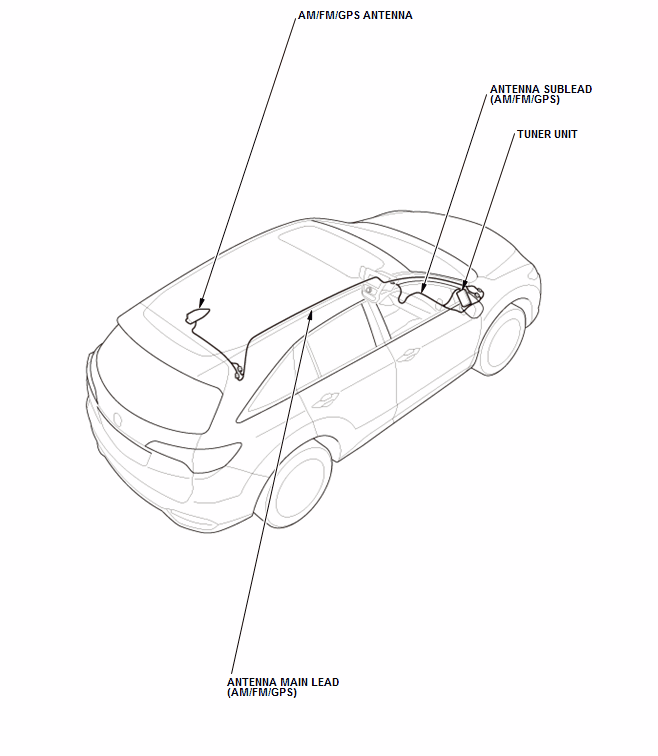 AM/FM/GPS ANTENNA

ANTENNA SUBLEAD (AM/FM/GPS)

TUNER UNIT

ANTENNA MAIN LEAD (AM/FM/GPS)