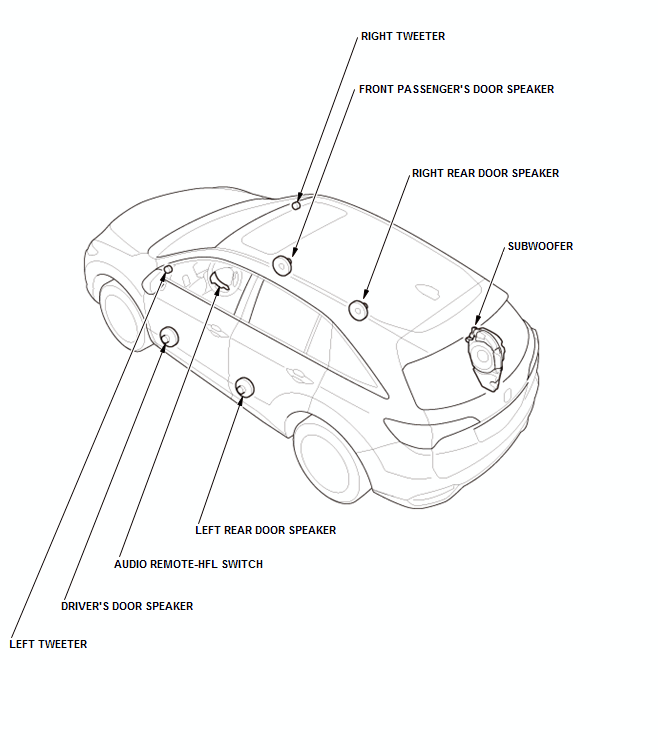 RIGHT TWEETER

FRONT PASSENGER'S DOOR SPEAKER

RIGHT REAR DOOR SPEAKER

SUBWOOFER

LEFT REAR DOOR SPEAKER

AUDIO REMOTE-HFL SWITCH

DRIVER'S DOOR SPEAKER

LEFT TWEETER