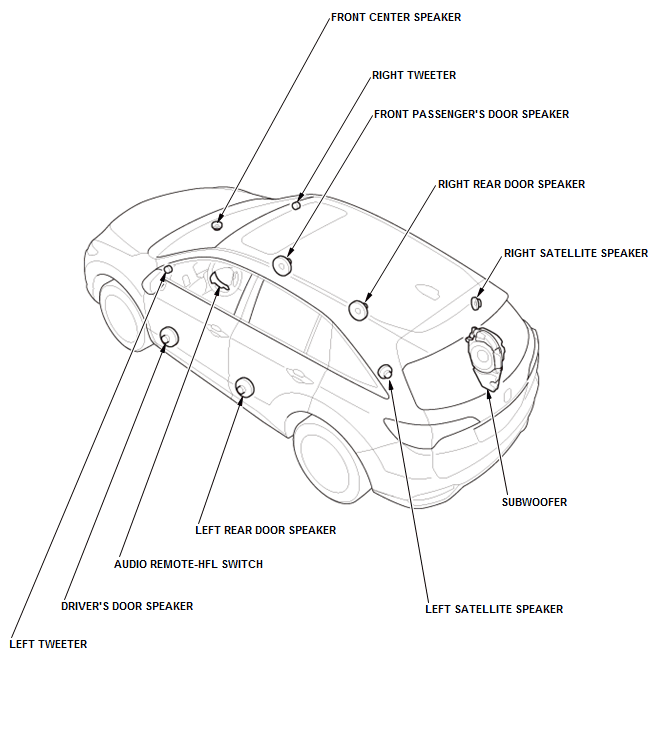 FRONT CENTER SPEAKER

RIGHT TWEETER

FRONT PASSENGER'S DOOR SPEAKER

RIGHT REAR DOOR SPEAKER

RIGHT SATELLITE SPEAKER

SUBWOOFER

LEFT REAR DOOR SPEAKER

AUDIO REMOTE-HFL SWITCH

DRIVER'S DOOR SPEAKER

LEFT SATELLITE SPEAKER

LEFT TWEETER