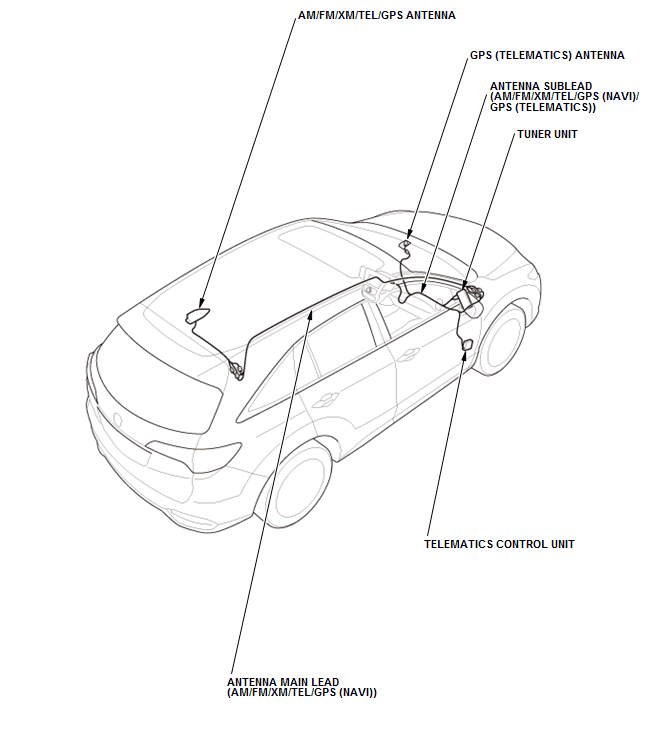 AM/FM/XM/TEL/GPS ANTENNA

GPS (TELEMATICS) ANTENNA

ANTENNA SUBLEAD (AM/FM/XM/TEL/GPS (NAVI)/ GPS (TELEMATICS))

TUNER UNIT

TELEMATICS CONTROL UNIT

ANTENNA MAIN LEAD (AM/FM/XM/TEL/GPS (NAVI))