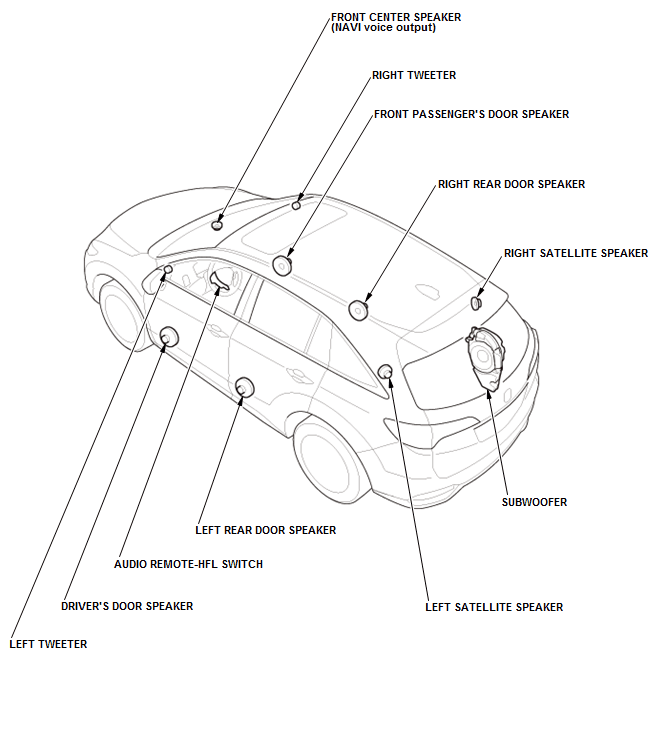 FRONT CENTER SPEAKER
(NAVI voice output)

RIGHT TWEETER

FRONT PASSENGER'S DOOR SPEAKER

RIGHT REAR DOOR SPEAKER

RIGHT SATELLITE SPEAKER

SUBWOOFER

LEFT REAR DOOR SPEAKER

AUDIO REMOTE-HFL SWITCH

DRIVER'S DOOR SPEAKER

LEFT SATELLITE SPEAKER

LEFT TWEETER