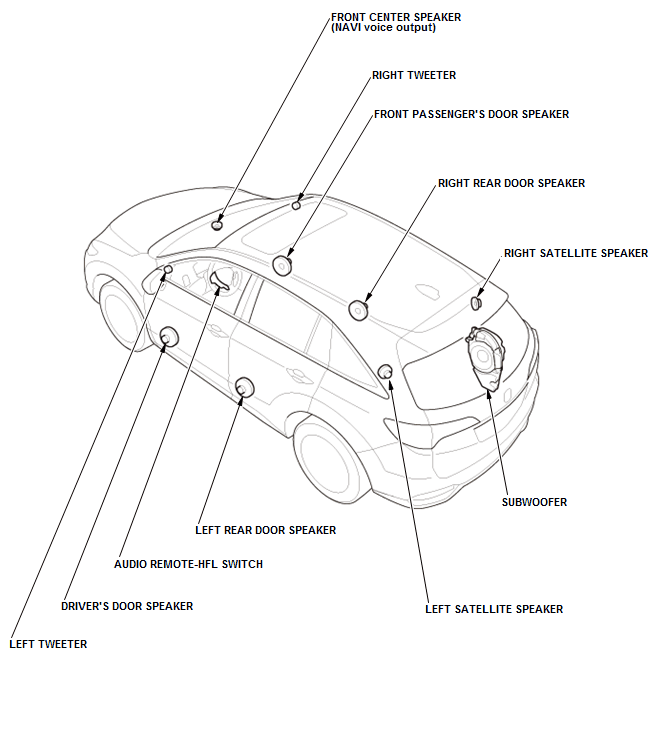 FRONT CENTER SPEAKER
(NAVI voice output)

RIGHT TWEETER

FRONT PASSENGER'S DOOR SPEAKER

RIGHT REAR DOOR SPEAKER

RIGHT SATELLITE SPEAKER

SUBWOOFER

LEFT REAR DOOR SPEAKER

AUDIO REMOTE-HFL SWITCH

DRIVER'S DOOR SPEAKER

LEFT SATELLITE SPEAKER

LEFT TWEETER