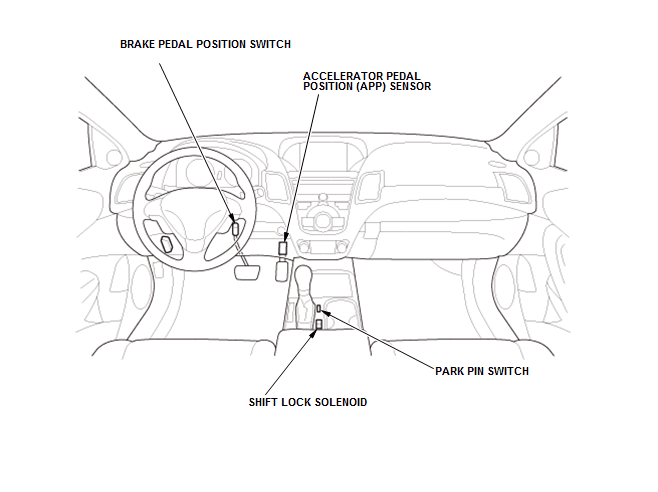 BRAKE PEDAL POSITION SWITCH

ACCELERATOR PEDAL POSITION (APP) SENSOR

PARK PIN SWITCH

SHIFT LOCK SOLENOID