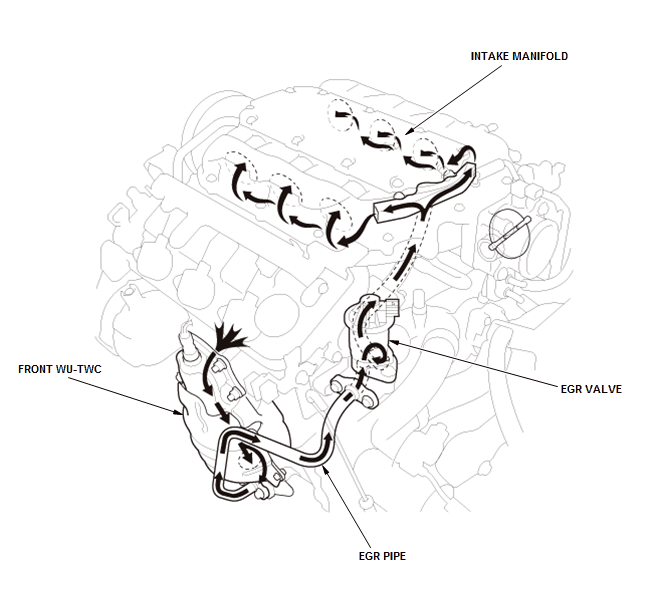 INTAKE MANIFOLD

FRONT WU-TWC

EGR VALVE

EGR PIPE