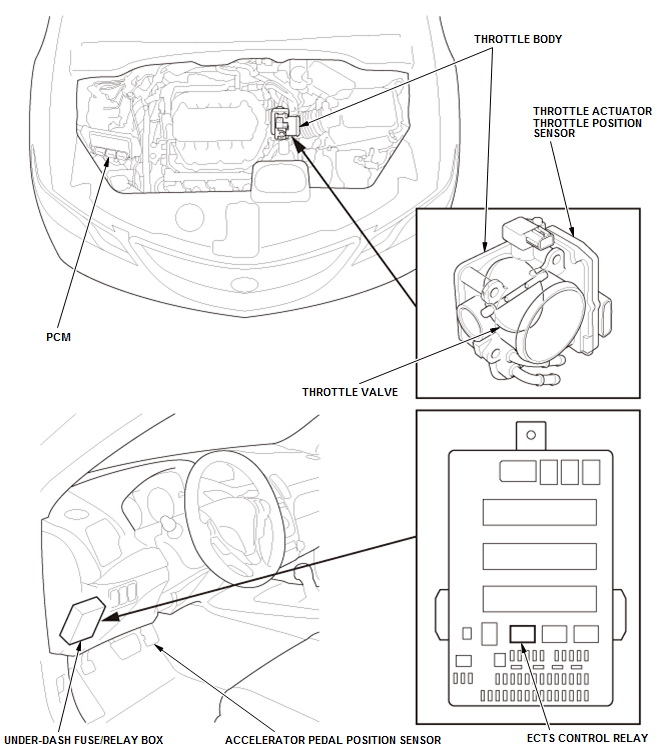 THROTTLE BODY

THROTTLE ACTUATOR
THROTTLE POSITION SENSOR

PCM

THROTTLE VALVE

UNDER-DASH FUSE/RELAY BOX

ACCELERATOR PEDAL POSITION SENSOR

ECTS CONTROL RELAY