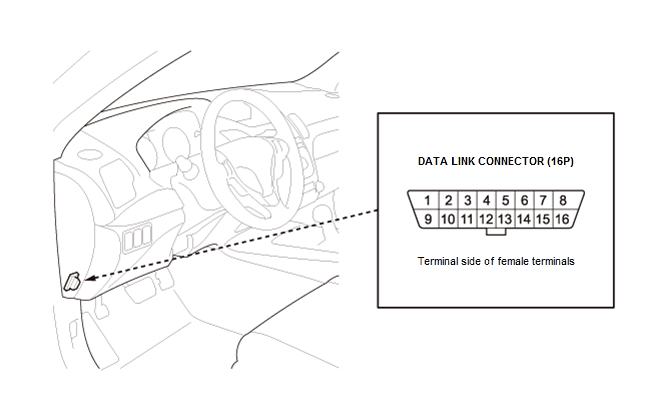 DATA LINK CONNECTOR (16P)

1 2 3 4 5 6 7 8
9 10 11 12 13 14 15 16

Terminal side of female terminals