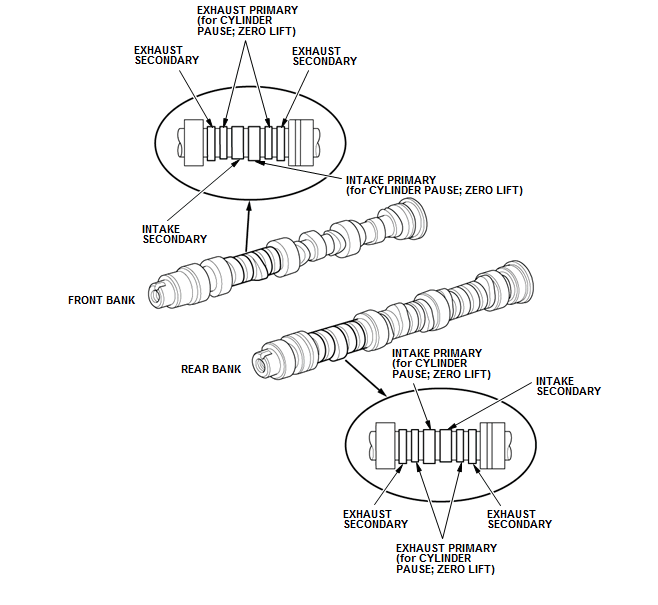 EXHAUST PRIMARY
(for CYLINDER
PAUSE; ZERO LIFT)

EXHAUST
SECONDARY

EXHAUST
SECONDARY

INTAKE PRIMARY
(for CYLINDER PAUSE; ZERO LIFT)

INTAKE
SECONDARY

FRONT BANK

REAR BANK

INTAKE PRIMARY
(for CYLINDER
PAUSE; ZERO LIFT)

INTAKE
SECONDARY

EXHAUST
SECONDARY

EXHAUST
SECONDARY

EXHAUST PRIMARY
(for CYLINDER
PAUSE; ZERO LIFT)