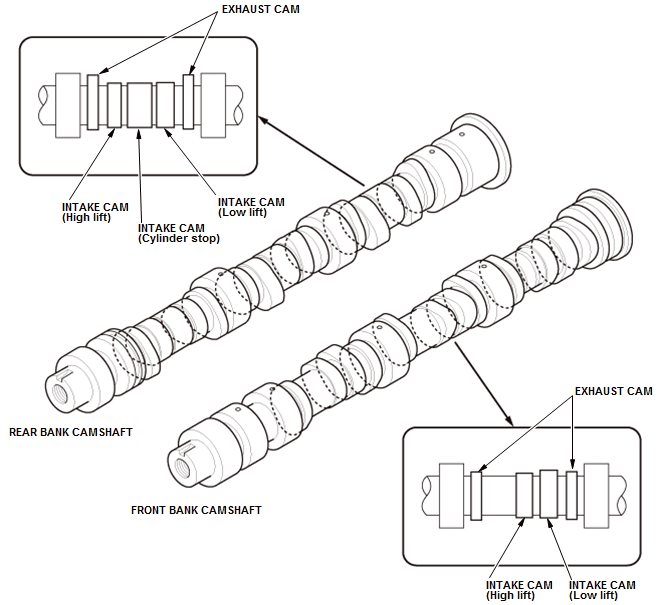 EXHAUST CAM

INTAKE CAM
(High lift)

INTAKE CAM
(Cylinder stop)

INTAKE CAM
(Low lift)

REAR BANK CAMSHAFT

FRONT BANK CAMSHAFT

EXHAUST CAM

INTAKE CAM
(High lift)

INTAKE CAM
(Low lift)