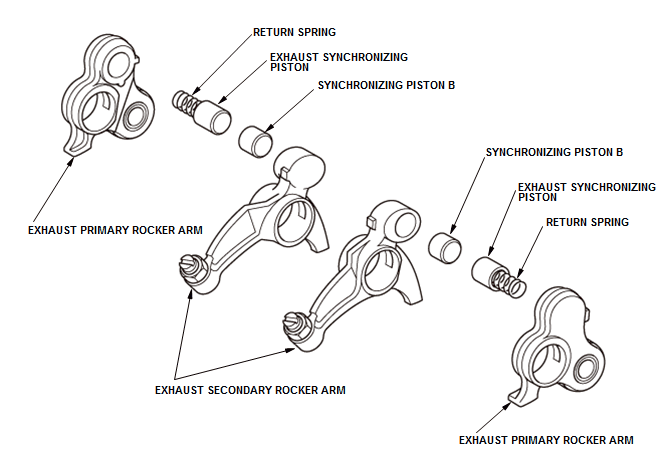 RETURN SPRING

EXHAUST SYNCHRONIZING PISTON

SYNCHRONIZING PISTON B

SYNCHRONIZING PISTON B

EXHAUST SYNCHRONIZING PISTON

RETURN SPRING

EXHAUST PRIMARY ROCKER ARM

EXHAUST SECONDARY ROCKER ARM

EXHAUST PRIMARY ROCKER ARM