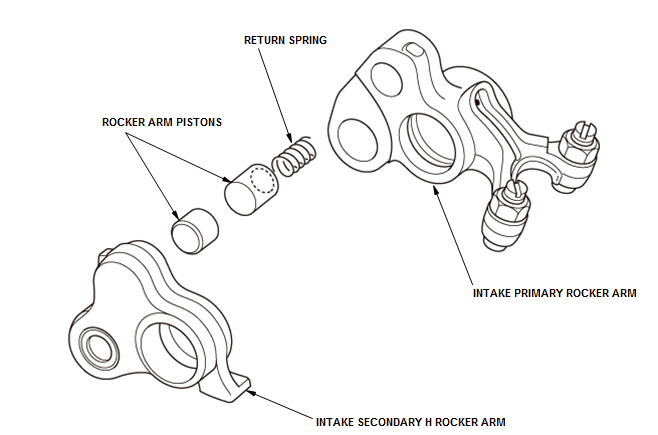 RETURN SPRING

ROCKER ARM PISTONS

INTAKE PRIMARY ROCKER ARM

INTAKE SECONDARY H ROCKER ARM