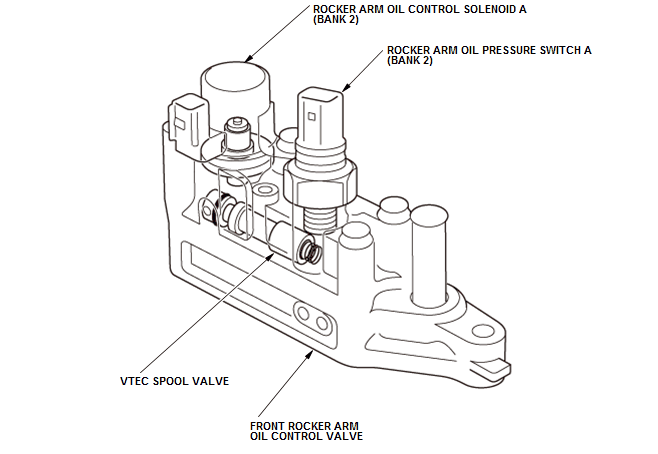 ROCKER ARM OIL CONTROL SOLENOID A (BANK 2)

ROCKER ARM OIL PRESSURE SWITCH A (BANK 2)

VTEC SPOOL VALVE

FRONT ROCKER ARM OIL CONTROL VALVE