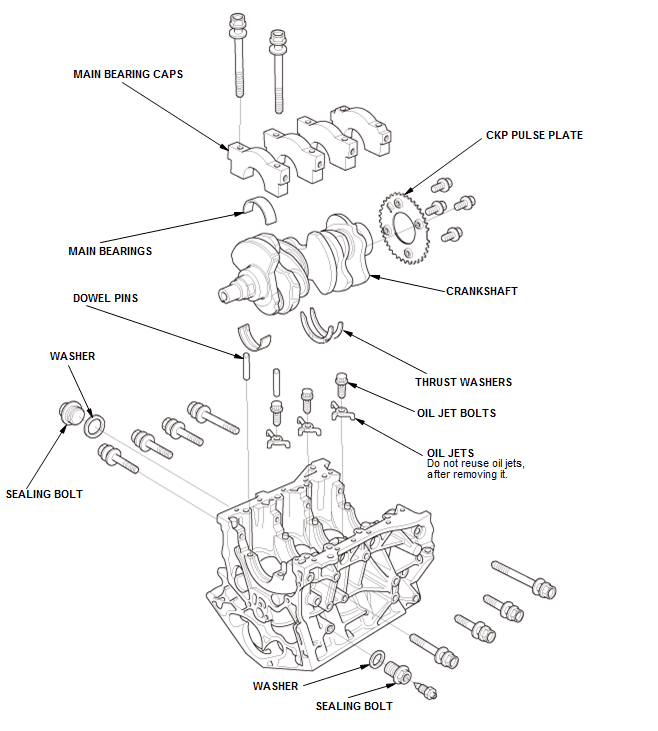 MAIN BEARING CAPS

CKP PULSE PLATE

MAIN BEARINGS

CRANKSHAFT

DOWEL PINS

WASHER

THRUST WASHERS

OIL JET BOLTS

OIL JETS
Do not reuse oil jets, after removing it.

SEALING BOLT

WASHER

SEALING BOLT