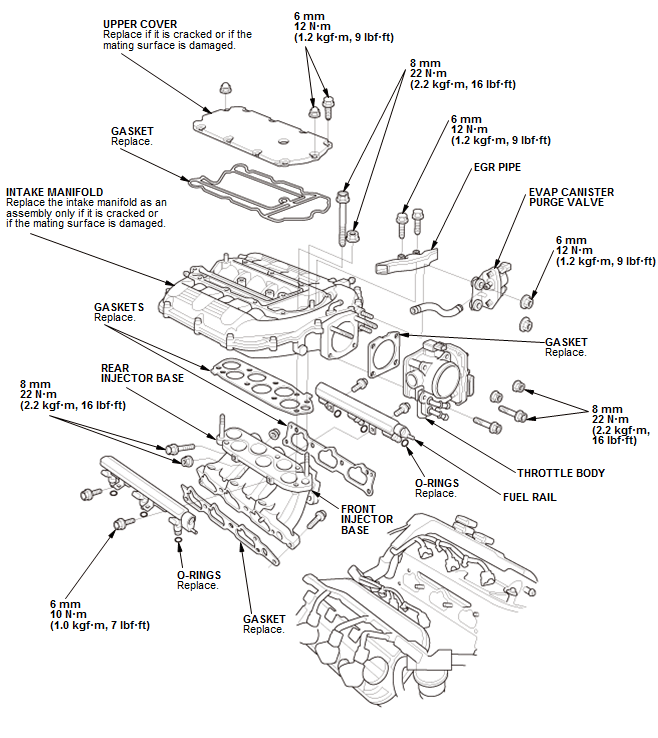 UPPER COVER
Replace if it is cracked or if the mating surface is damaged.

6 mm
12 N·m
(1.2 kgf·m, 9 lbf·ft)

8 mm
22 N·m
(2.2 kgf·m, 16 lbf·ft)

GASKET
Replace.

6 mm
12 N·m
(1.2 kgf·m, 9 lbf·ft)

EGR PIPE

INTAKE MANIFOLD
Replace the intake manifold as an assembly only if it is cracked or if the mating surface is damaged.

EVAP CANISTER PURGE VALVE

6 mm
12 N·m
(1.2 kgf·m, 9 lbf·ft)

GASKETS
Replace.

GASKET
Replace.

REAR INJECTOR BASE

8 mm
22 N·m
(2.2 kgf·m, 16 lbf·ft)

8 mm
22 N·m
(2.2 kgf·m, 16 lbf·ft)

THROTTLE BODY

O-RINGS
Replace.

FUEL RAIL

FRONT INJECTOR BASE

O-RINGS
Replace.

6 mm
10 N·m
(1.0 kgf·m, 7 lbf·ft)

GASKET
Replace.