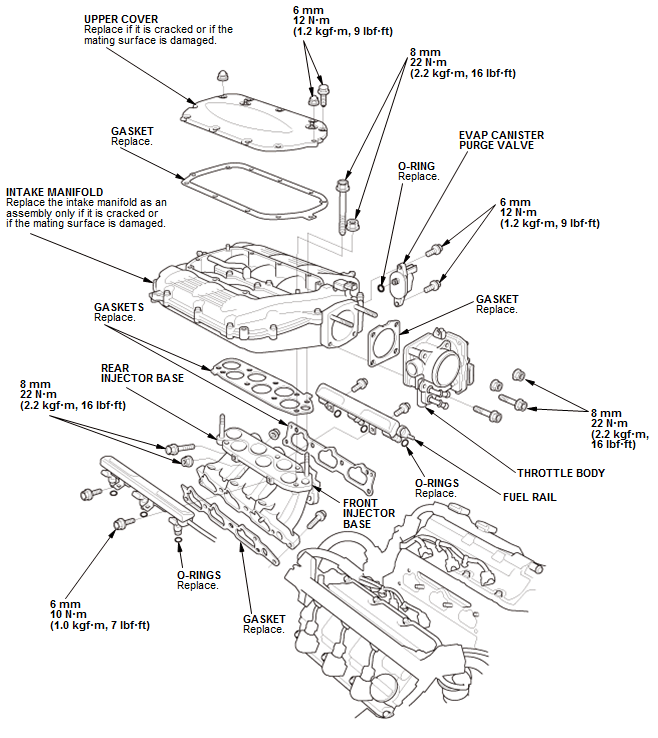 UPPER COVER
Replace if it is cracked or if the mating surface is damaged.

6 mm
12 N·m
(1.2 kgf·m, 9 lbf·ft)

8 mm
22 N·m
(2.2 kgf·m, 16 lbf·ft)

GASKET
Replace.

EVAP CANISTER PURGE VALVE

O-RING
Replace.

INTAKE MANIFOLD
Replace the intake manifold as an assembly only if it is cracked or if the mating surface is damaged.

6 mm
12 N·m
(1.2 kgf·m, 9 lbf·ft)

GASKET
Replace.

GASKETS
Replace.

REAR INJECTOR BASE

8 mm
22 N·m
(2.2 kgf·m, 16 lbf·ft)

8 mm
22 N·m
(2.2 kgf·m, 16 lbf·ft)

THROTTLE BODY

O-RINGS
Replace.

FUEL RAIL

FRONT INJECTOR BASE

O-RINGS
Replace.

6 mm
10 N·m
(1.0 kgf·m, 7 lbf·ft)

GASKET
Replace.