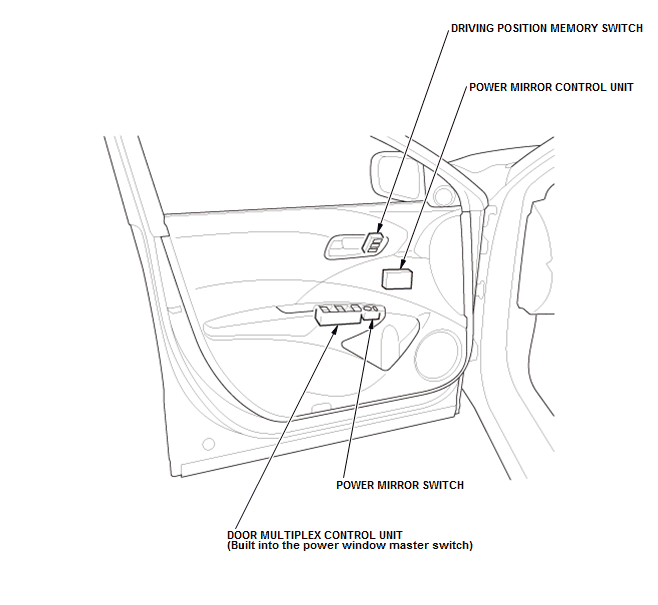 DRIVING POSITION MEMORY SWITCH

POWER MIRROR CONTROL UNIT

POWER MIRROR SWITCH

DOOR MULTIPLEX CONTROL UNIT
(Built into the power window master switch)