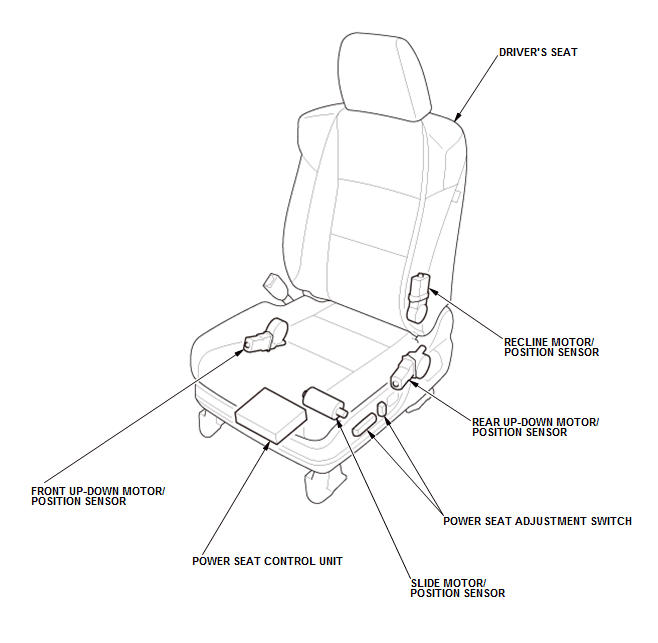 DRIVER'S SEAT

RECLINE MOTOR/
POSITION SENSOR

REAR UP-DOWN MOTOR/
POSITION SENSOR

FRONT UP-DOWN MOTOR/
POSITION SENSOR

POWER SEAT ADJUSTMENT SWITCH

POWER SEAT CONTROL UNIT

SLIDE MOTOR/
POSITION SENSOR