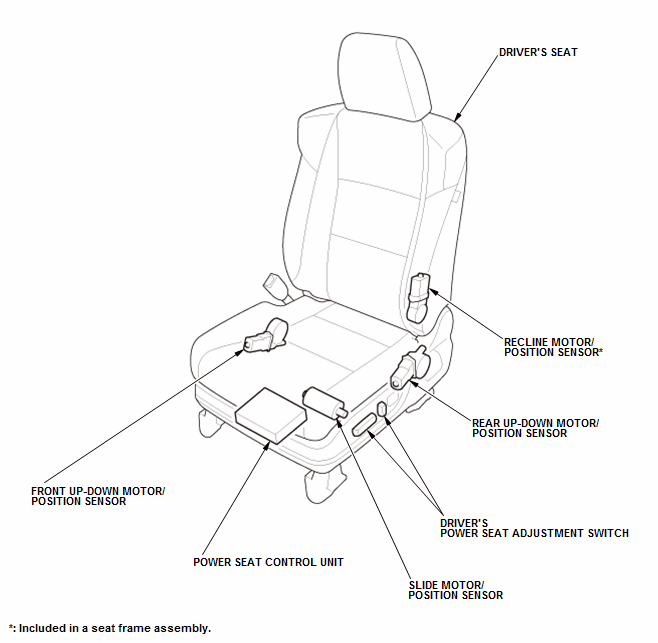 DRIVER'S SEAT

RECLINE MOTOR/
POSITION SENSOR*

REAR UP-DOWN MOTOR/
POSITION SENSOR

FRONT UP-DOWN MOTOR/
POSITION SENSOR

DRIVER'S
POWER SEAT ADJUSTMENT SWITCH

POWER SEAT CONTROL UNIT

SLIDE MOTOR/
POSITION SENSOR

*: Included in a seat frame assembly.