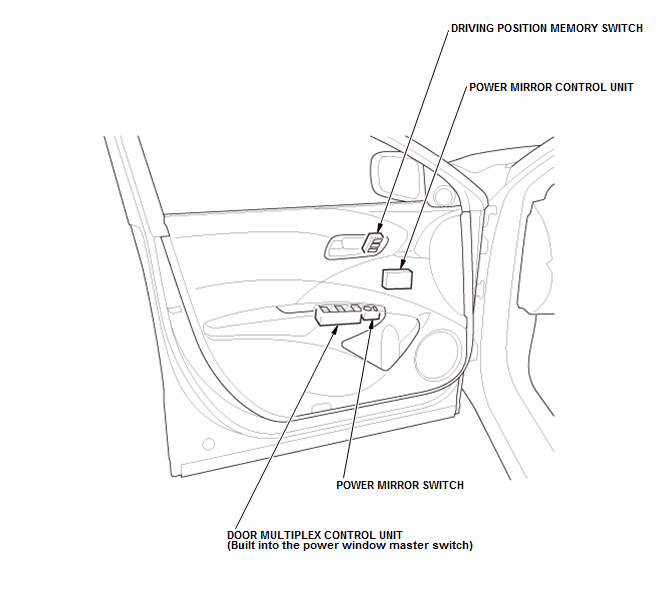 DRIVING POSITION MEMORY SWITCH

POWER MIRROR CONTROL UNIT

POWER MIRROR SWITCH

DOOR MULTIPLEX CONTROL UNIT
(Built into the power window master switch)