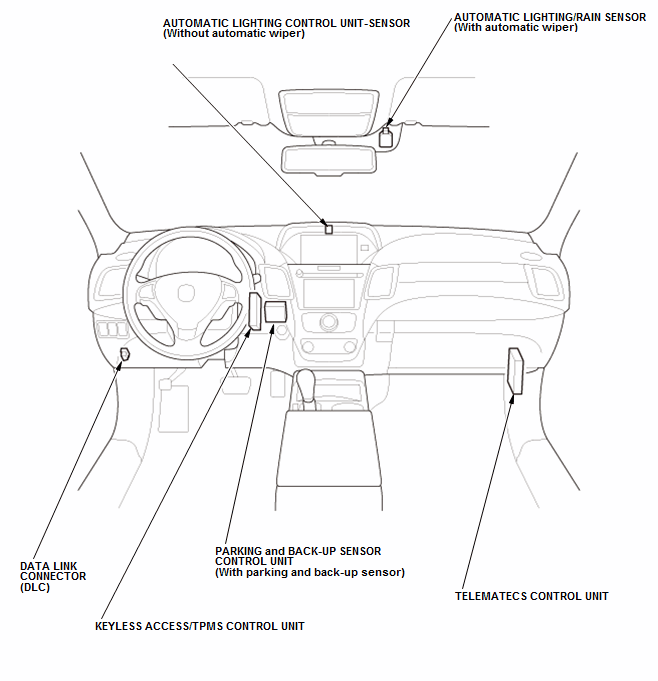 AUTOMATIC LIGHTING CONTROL UNIT-SENSOR
(Without automatic wiper)

AUTOMATIC LIGHTING/RAIN SENSOR
(With automatic wiper)

DATA LINK CONNECTOR (DLC)

PARKING and BACK-UP SENSOR CONTROL UNIT
(With parking and back-up sensor)

TELEMATECS CONTROL UNIT

KEYLESS ACCESS/TPMS CONTROL UNIT