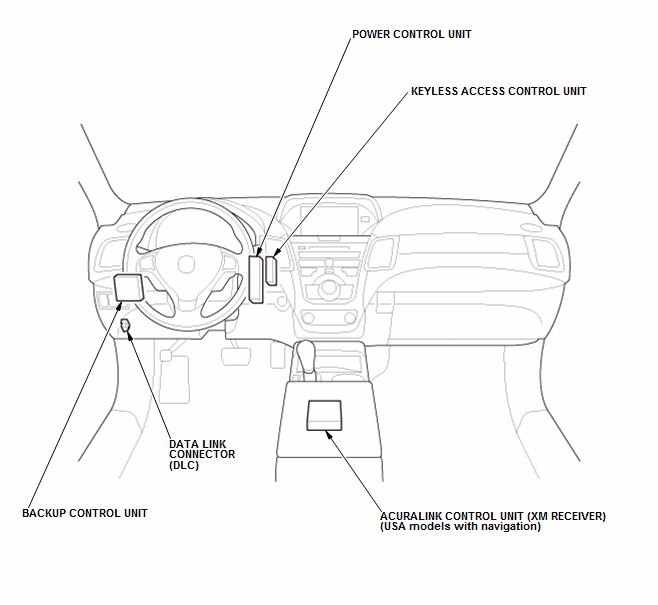 POWER CONTROL UNIT

KEYLESS ACCESS CONTROL UNIT

DATA LINK CONNECTOR (DLC)

BACKUP CONTROL UNIT

ACURALINK CONTROL UNIT (XM RECEIVER) (USA models with navigation)