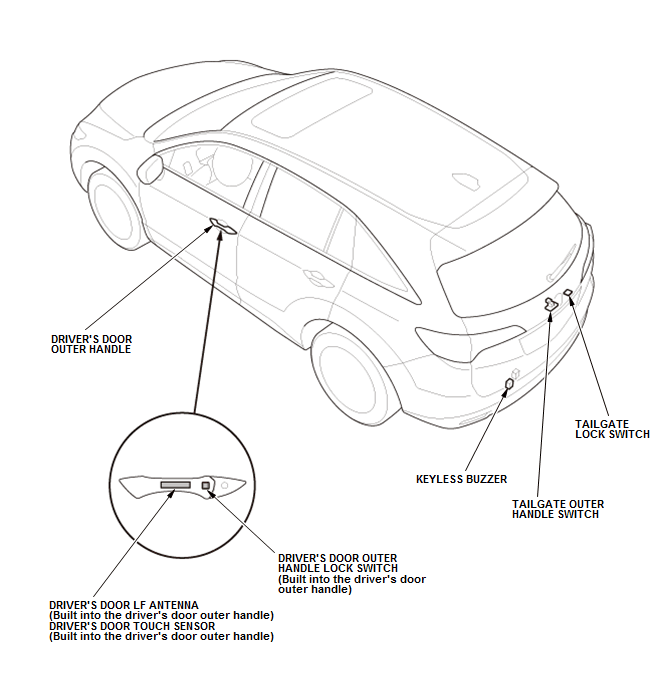 DRIVER'S DOOR OUTER HANDLE

TAILGATE LOCK SWITCH

KEYLESS BUZZER

TAILGATE OUTER HANDLE SWITCH

DRIVER'S DOOR OUTER HANDLE LOCK SWITCH (Built into the driver's door outer handle)

DRIVER'S DOOR LF ANTENNA (Built into the driver's door outer handle)
DRIVER'S DOOR TOUCH SENSOR (Built into the driver's door outer handle)