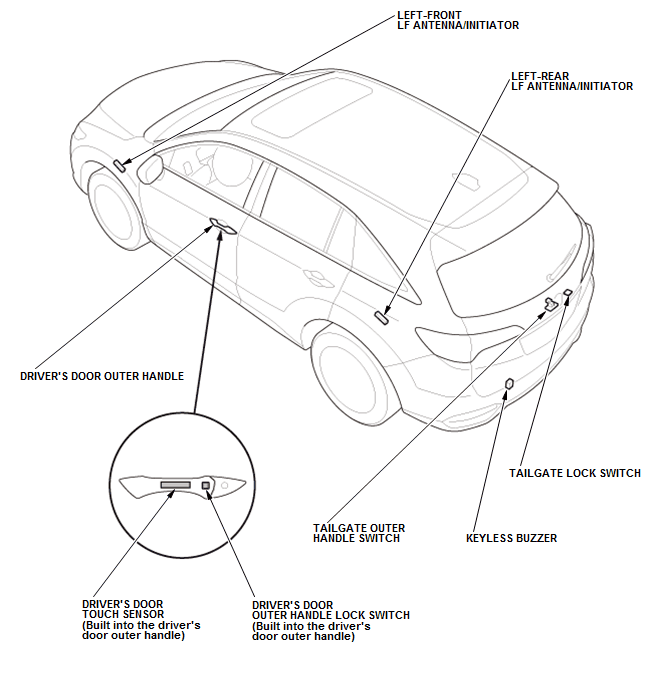 LEFT-FRONT
LF ANTENNA/INITIATOR

LEFT-REAR
LF ANTENNA/INITIATOR

DRIVER'S DOOR OUTER HANDLE

TAILGATE LOCK SWITCH

TAILGATE OUTER
HANDLE SWITCH

KEYLESS BUZZER

DRIVER'S DOOR
TOUCH SENSOR
(Built into the driver's
door outer handle)

DRIVER'S DOOR
OUTER HANDLE LOCK SWITCH
(Built into the driver's
door outer handle)