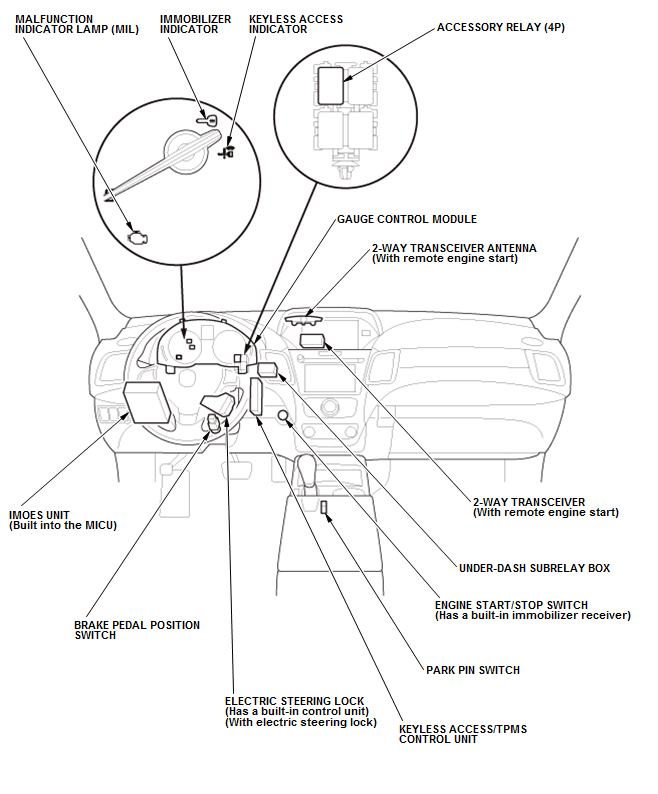 MALFUNCTION INDICATOR LAMP (MIL)

IMMOBILIZER INDICATOR

KEYLESS ACCESS INDICATOR

ACCESSORY RELAY (4P)

GAUGE CONTROL MODULE

2-WAY TRANSCEIVER ANTENNA
(With remote engine start)

IMOES UNIT
(Built into the MICU)

2-WAY TRANSCEIVER
(With remote engine start)

UNDER-DASH SUBRELAY BOX

ENGINE START/STOP SWITCH
(Has a built-in immobilizer receiver)

BRAKE PEDAL POSITION SWITCH

PARK PIN SWITCH

ELECTRIC STEERING LOCK
(Has a built-in control unit)
(With electric steering lock)

KEYLESS ACCESS/TPMS CONTROL UNIT