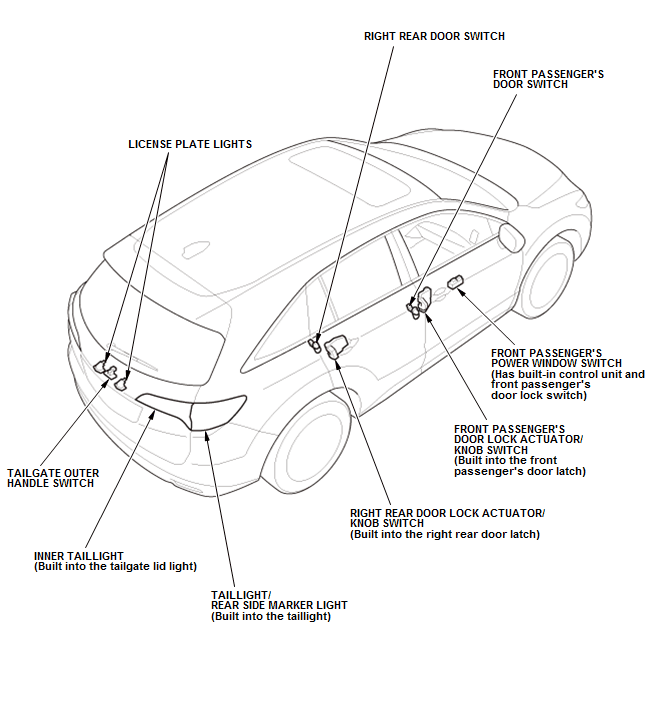 RIGHT REAR DOOR SWITCH

FRONT PASSENGER'S
DOOR SWITCH

LICENSE PLATE LIGHTS

FRONT PASSENGER'S
POWER WINDOW SWITCH
(Has built-in control unit and front passenger's door lock switch)

FRONT PASSENGER'S
DOOR LOCK ACTUATOR/
KNOB SWITCH
(Built into the front passenger's door latch)

TAILGATE OUTER
HANDLE SWITCH

RIGHT REAR DOOR LOCK ACTUATOR/
KNOB SWITCH
(Built into the right rear door latch)

INNER TAILLIGHT
(Built into the tailgate lid light)

TAILLIGHT/
REAR SIDE MARKER LIGHT
(Built into the taillight)