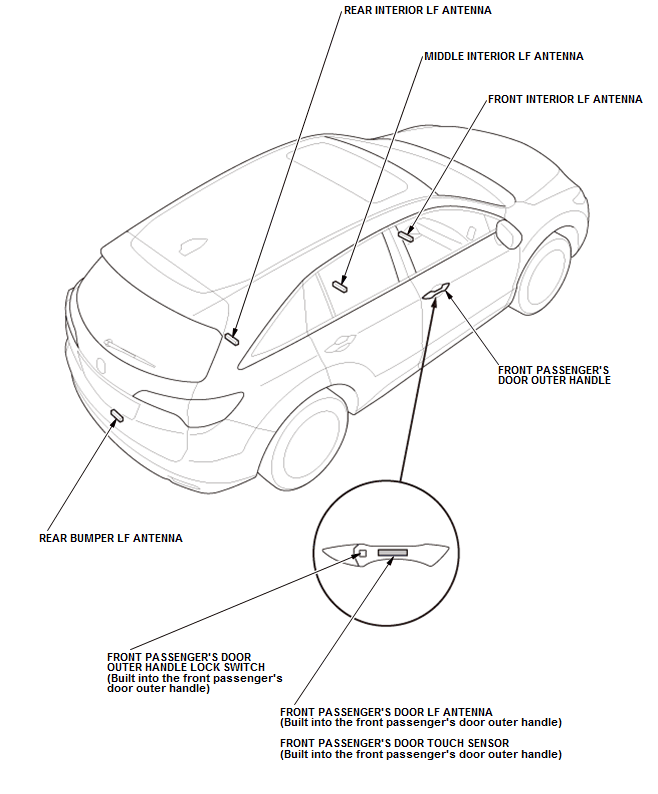 REAR INTERIOR LF ANTENNA

MIDDLE INTERIOR LF ANTENNA

FRONT INTERIOR LF ANTENNA

FRONT PASSENGER'S DOOR OUTER HANDLE

REAR BUMPER LF ANTENNA

FRONT PASSENGER'S DOOR OUTER HANDLE LOCK SWITCH (Built into the front passenger's door outer handle)

FRONT PASSENGER'S DOOR LF ANTENNA (Built into the front passenger's door outer handle)

FRONT PASSENGER'S DOOR TOUCH SENSOR (Built into the front passenger's door outer handle)