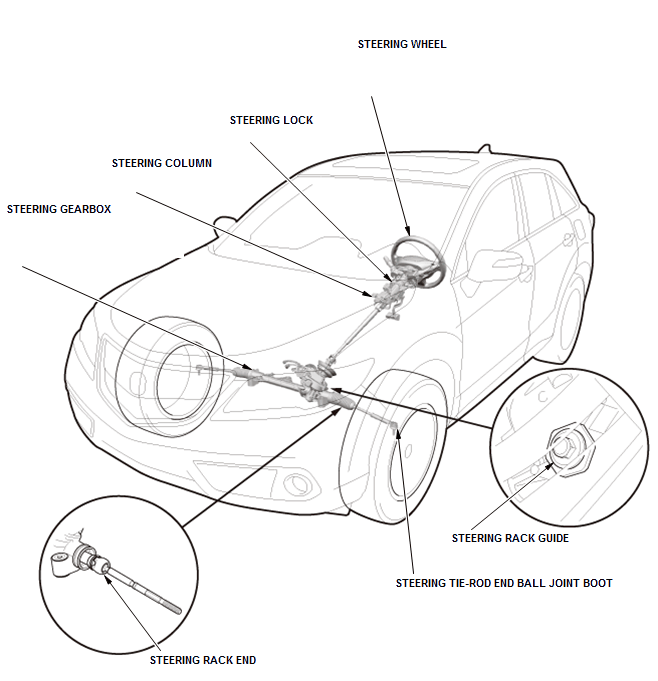 STEERING WHEEL

STEERING LOCK

STEERING COLUMN

STEERING GEARBOX

STEERING RACK GUIDE

STEERING TIE-ROD END BALL JOINT BOOT

STEERING RACK END