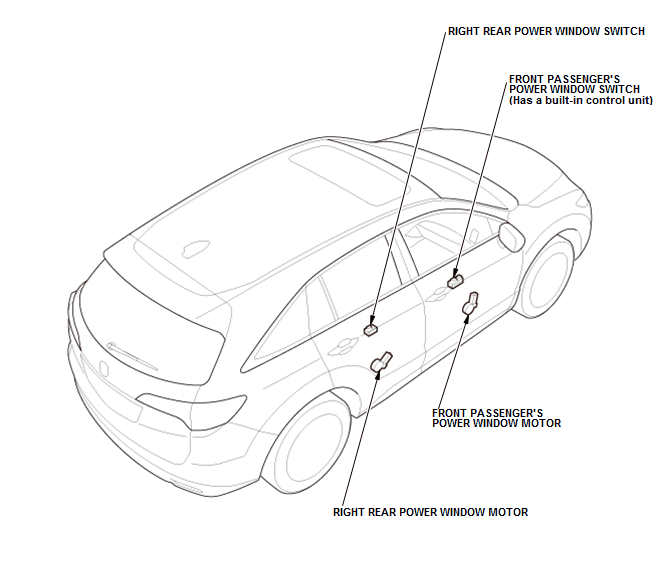 RIGHT REAR POWER WINDOW SWITCH

FRONT PASSENGER'S
POWER WINDOW SWITCH
(Has a built-in control unit)

FRONT PASSENGER'S
POWER WINDOW MOTOR

RIGHT REAR POWER WINDOW MOTOR