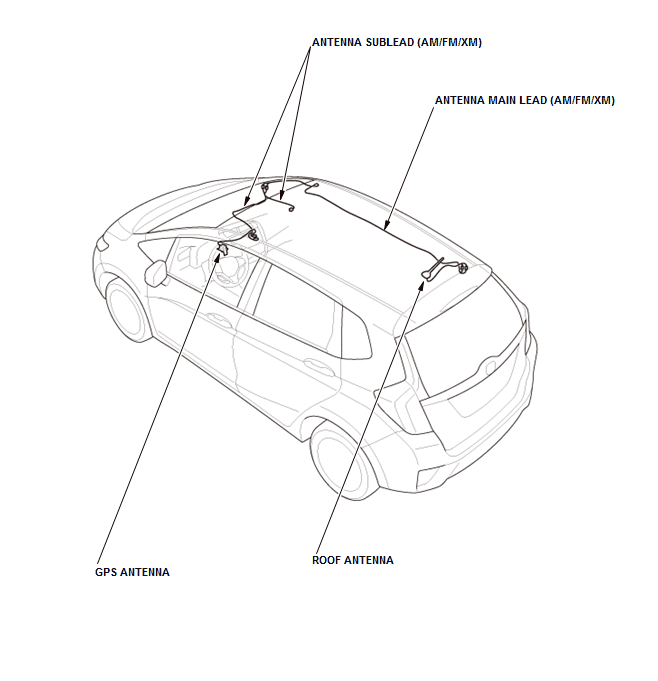 ANTENNA SUBLEAD (AM/FM/XM)

ANTENNA MAIN LEAD (AM/FM/XM)

GPS ANTENNA

ROOF ANTENNA