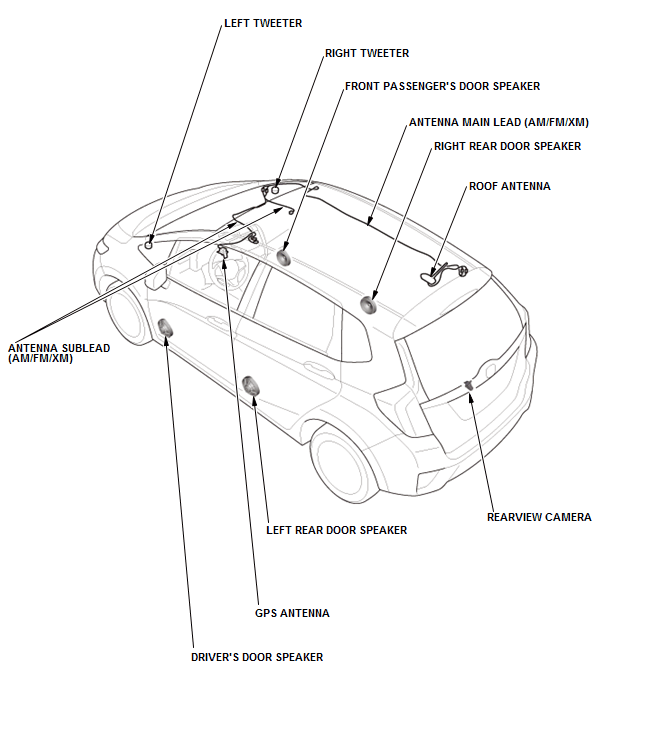 LEFT TWEETER

RIGHT TWEETER

FRONT PASSENGER'S DOOR SPEAKER

ANTENNA MAIN LEAD (AM/FM/XM)

RIGHT REAR DOOR SPEAKER

ROOF ANTENNA

ANTENNA SUBLEAD (AM/FM/XM)

REARVIEW CAMERA

LEFT REAR DOOR SPEAKER

GPS ANTENNA

DRIVER'S DOOR SPEAKER