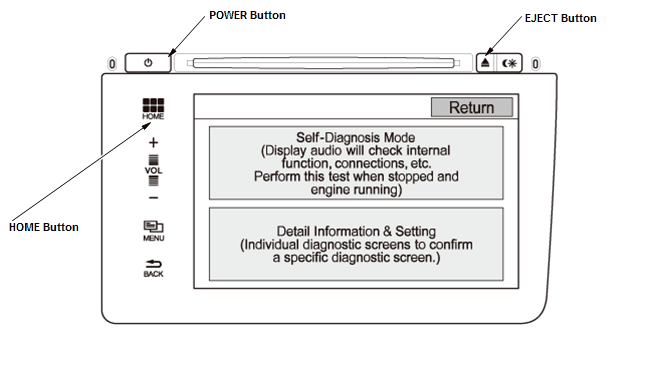 POWER Button

EJECT Button

HOME

+

VOL

−

MENU

BACK

HOME Button

Return

Self-Diagnosis Mode
(Display audio will check internal function, connections, etc.
Perform this test when stopped and engine running)

Detail Information & Setting
(Individual diagnostic screens to confirm a specific diagnostic screen.)