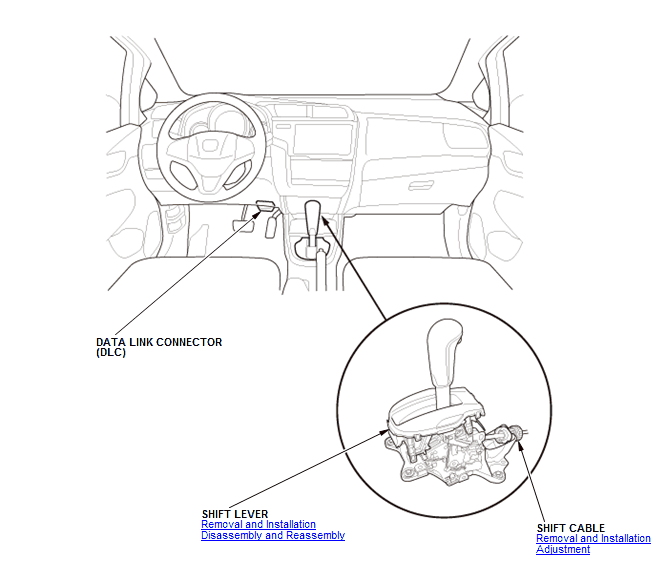 DATA LINK CONNECTOR
(DLC)

SHIFT LEVER
Removal and Installation
Disassembly and Reassembly

SHIFT CABLE
Removal and Installation
Adjustment