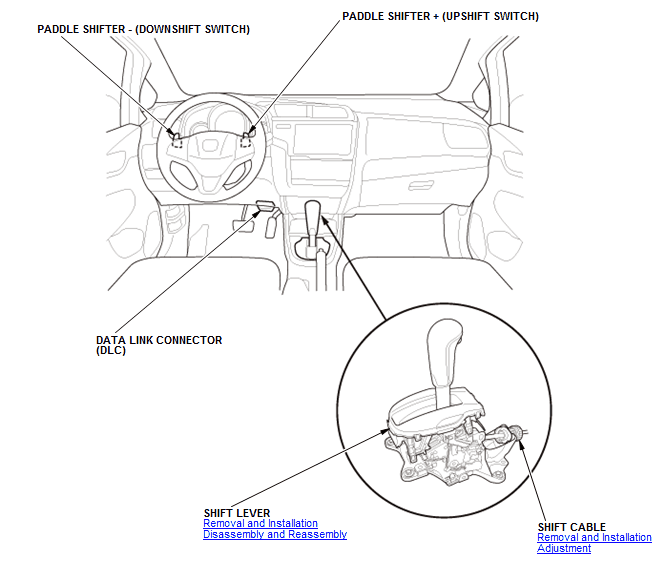 PADDLE SHIFTER - (DOWNSHIFT SWITCH)

PADDLE SHIFTER + (UPSHIFT SWITCH)

DATA LINK CONNECTOR (DLC)

SHIFT LEVER
Removal and Installation
Disassembly and Reassembly

SHIFT CABLE
Removal and Installation
Adjustment