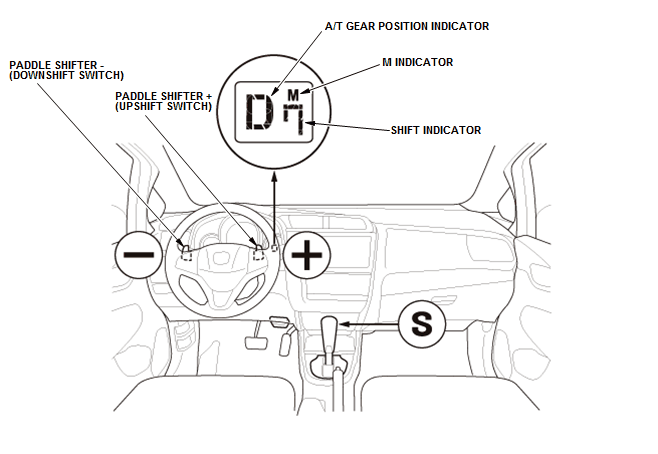 A/T GEAR POSITION INDICATOR

M INDICATOR

PADDLE SHIFTER -
(DOWNSHIFT SWITCH)

PADDLE SHIFTER +
(UPSHIFT SWITCH)

D

M

7

SHIFT INDICATOR

−

+

S